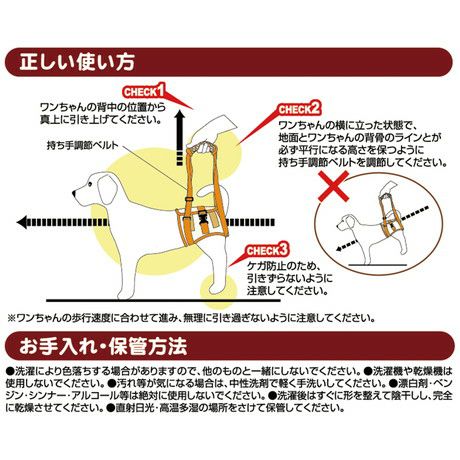 正しい使い方

CHECK1
ワンちゃんの背中の位置から真上に引き上げてください。

持ち手調節ベルト

CHECK2
ワンちゃんの横に立った状態で、地面とワンちゃんの背骨のラインとが必ず平行になる高さを保つように持ち手調節ベルトを調節してください。

CHECK3
ケガ防止のため、引きずらないように注意してください。

※ワンちゃんの歩行速度に合わせて進み、無理に引き過ぎないように注意してください。

お手入れ・保管方法

●洗濯により色落ちする場合がありますので、他のものと一緒にしないでください。●洗濯機や乾燥機は使用しないでください。●汚れ等が気になる場合は、中性洗剤で軽く手洗いしてください。●漂白剤・ベンジン・シンナー・アルコール等は絶対に使用しないでください。●洗濯後はすぐに形を整えて陰干しし、完全に乾燥させてください。●直射日光・高温多湿の場所をさけて保管してください。