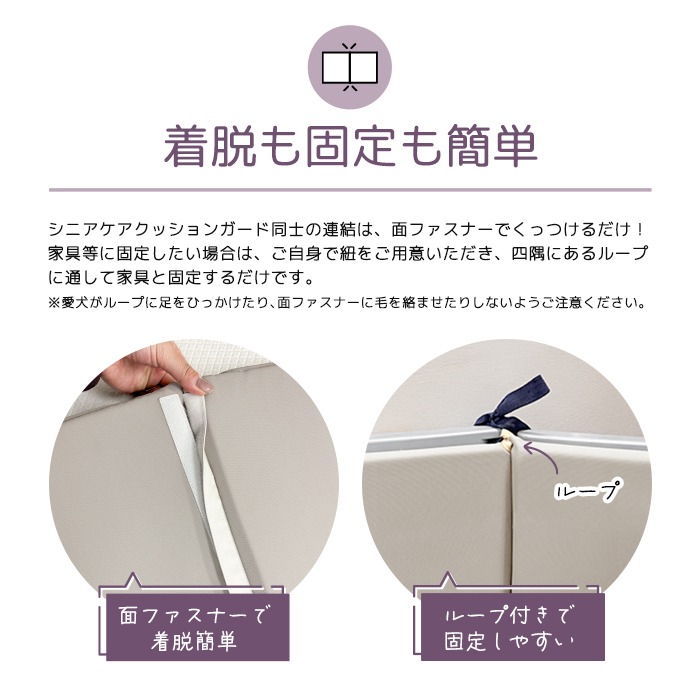 着脱も固定も簡単

シニアケアクッションガード同士の連結は、面ファスナーでくっつけるだけ！家具等に固定したい場合は、ご自身で紐をご用意いただき、四隅にあるループに通して家具と固定するだけです。
※愛犬がループに足をひっかけたり、面ファスナーに毛を絡ませたりしないようご注意ください。

ループ

面ファスナーで
着脱簡単

ループ付きで
固定しやすい